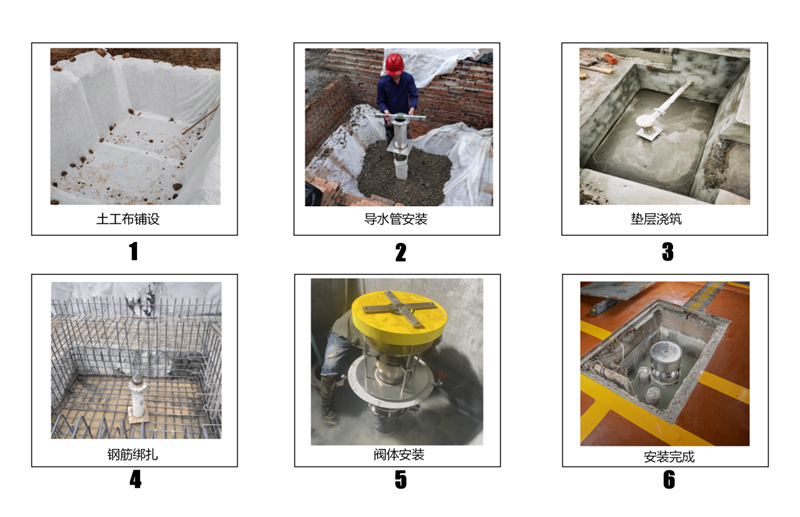 土工布铺设

1

导水管安装

2

垫层浇筑

3

钢筋绑扎

4

阀体安装

5

安装完成

6